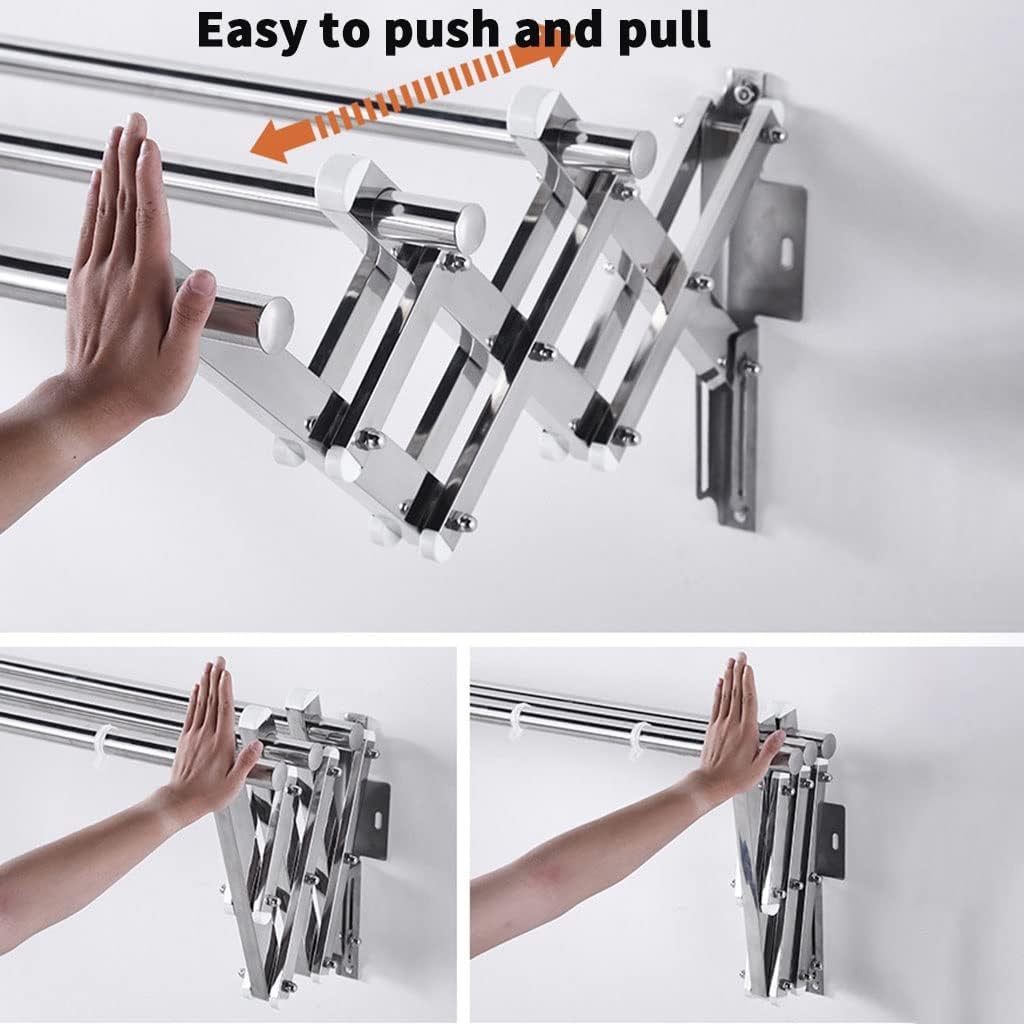 Easy to push and pull